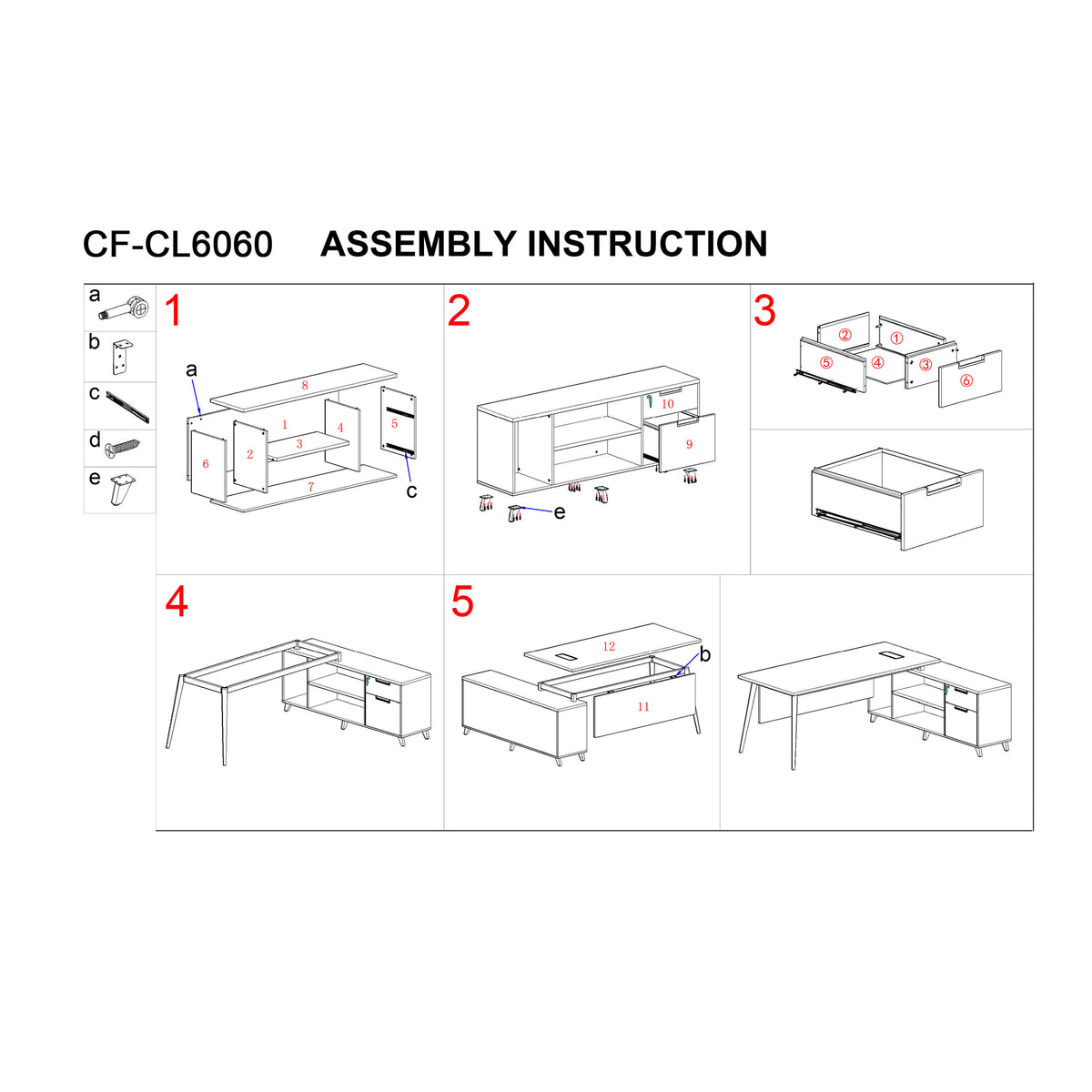 CF-CL6060 ASSEMBLY INSTRUCTION

a
b
c
d
e

1
a
8
1
4
5
6
2
3
7
c

2
10
9
e

3
②
①
⑤
④
③
⑥

4

5
12
b
11