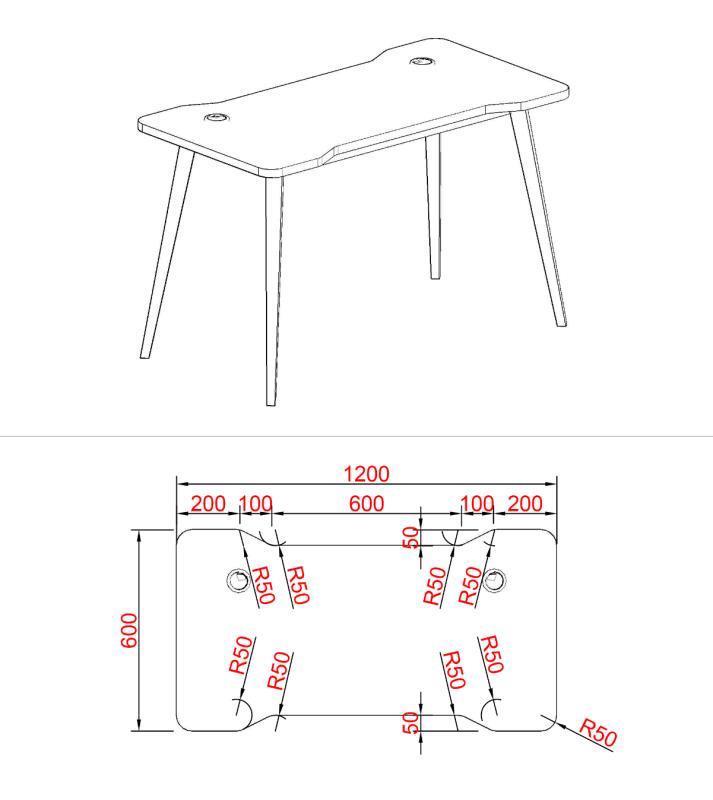 1200
200 100 600 100 200
50
R50 R50 R50 R50
600
R50 R50 R50 R50
50
R50